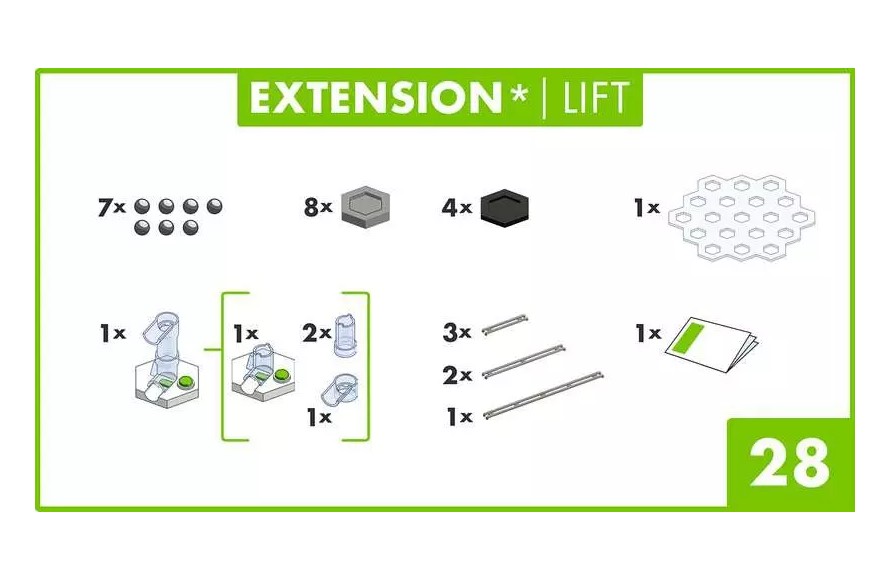 EXTENSION* | LIFT

7x

8x

4x

1x

1x

1x

2x

1x

3x

2x

1x

1x

28